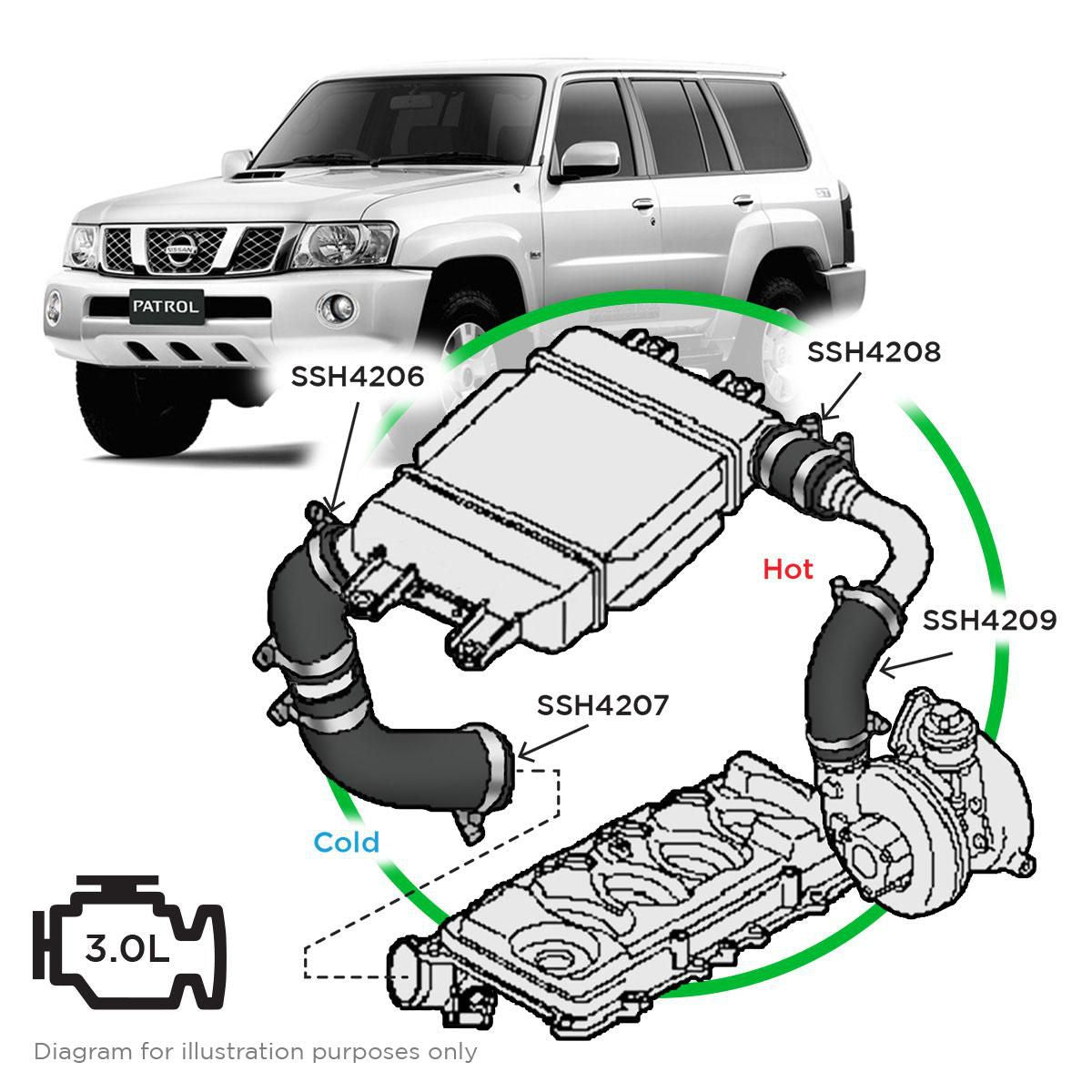 NISSAN
PATROL

SSH4206

SSH4208

Hot

SSH4209

SSH4207

Cold

3.0L

Diagram for illustration purposes only