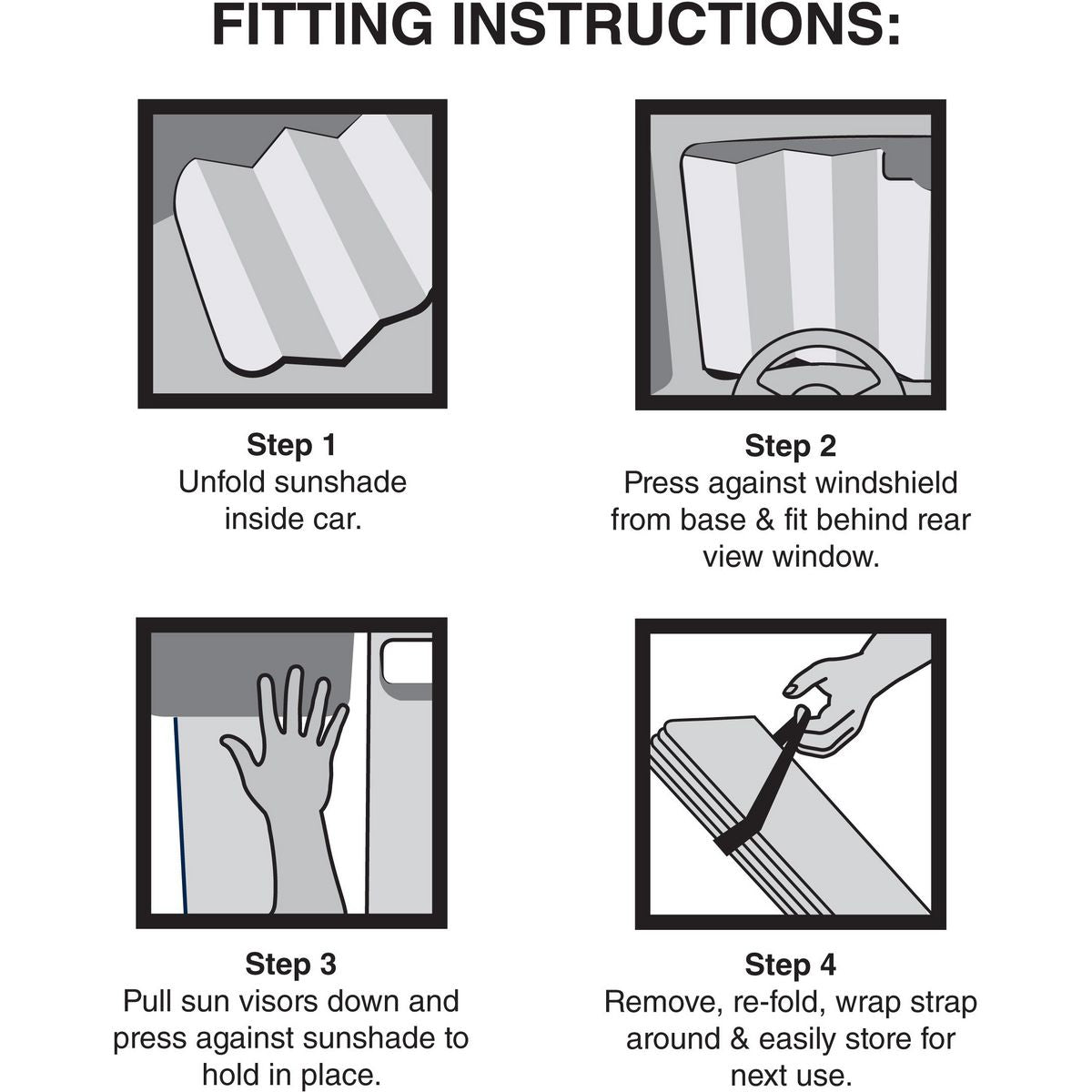 FITTING INSTRUCTIONS:

Step 1
Unfold sunshade inside car.

Step 2
Press against windshield from base & fit behind rear view window.

Step 3
Pull sun visors down and press against sunshade to hold in place.

Step 4
Remove, re-fold, wrap strap around & easily store for next use.